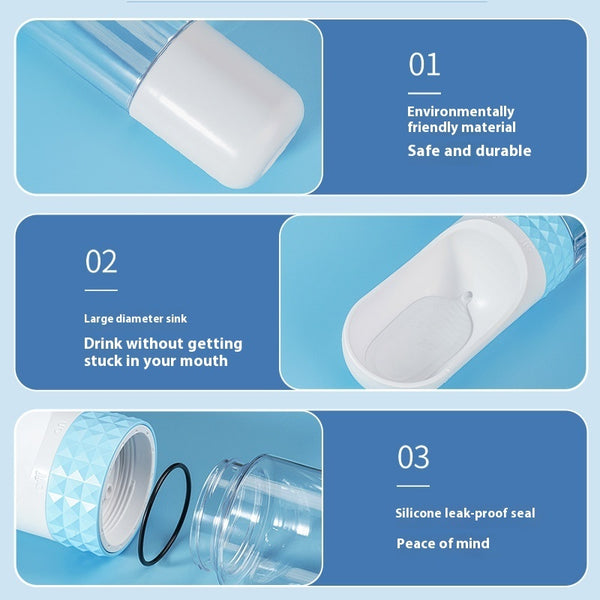 01

Environmentally friendly material

Safe and durable

02

Large diameter sink

Drink without getting stuck in your mouth

03

Silicone leak-proof seal

Peace of mind